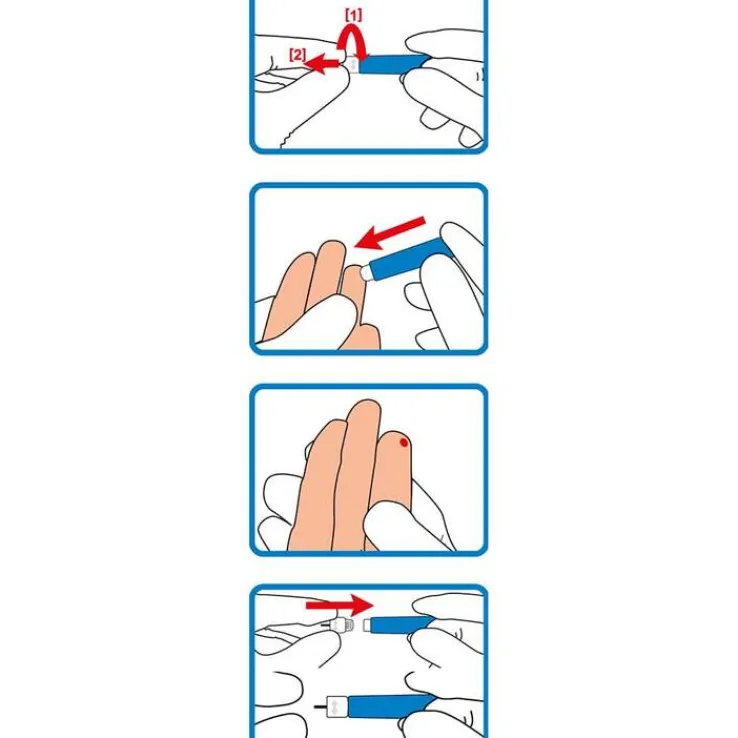 [1]
[2]